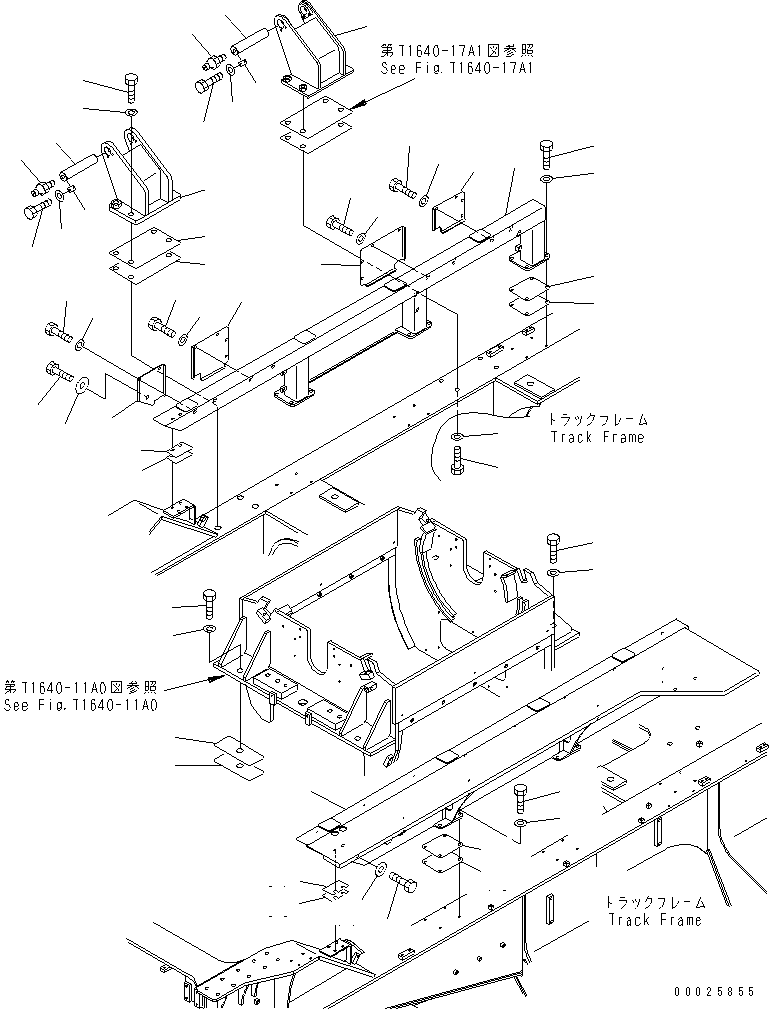 第T1640-17A1図参照
See Fig.T1640-17A1

トラックフレーム
Track Frame

第T1640-11A0図参照
See Fig.T1640-11A0

トラックフレーム
Track Frame

00025855