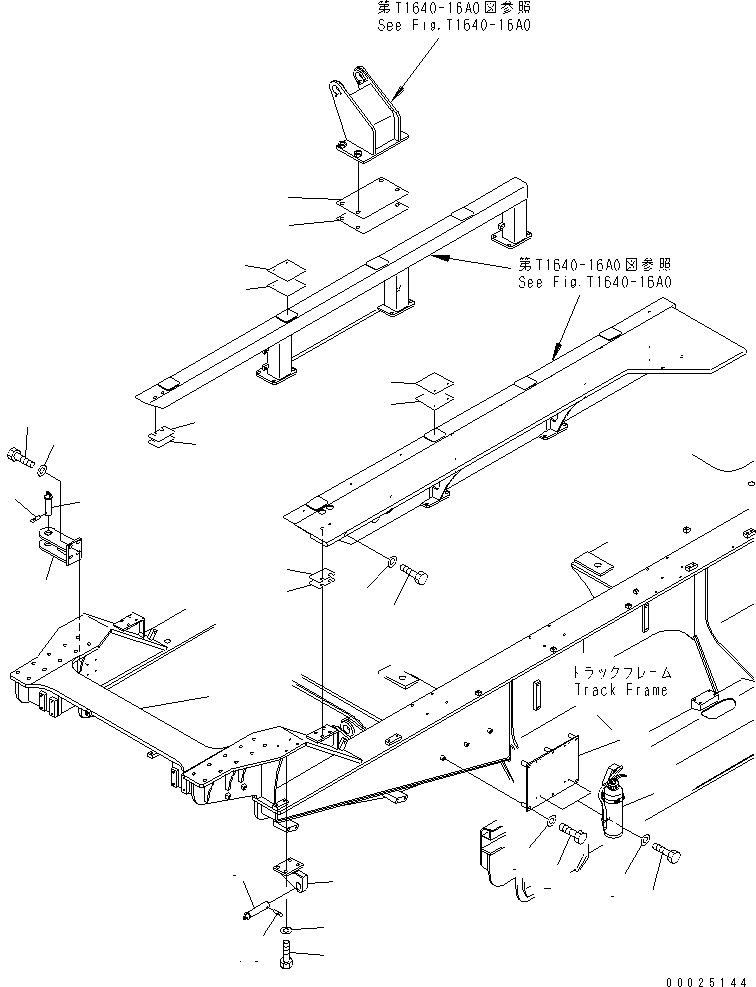 第T1640-16A0図参照
See Fig.T1640-16A0

第T1640-16A0図参照
See Fig.T1640-16A0

トラックフレーム
Track Frame

00025144