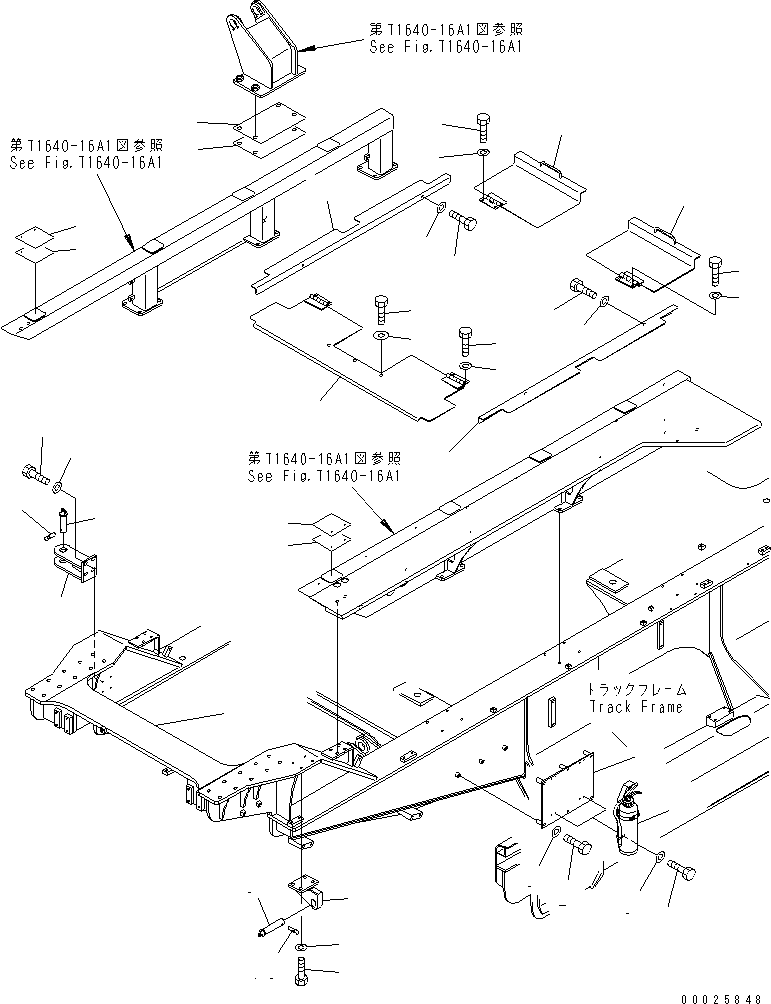 第T1640-16A1図参照
See Fig.T1640-16A1

第T1640-16A1図参照
See Fig.T1640-16A1

第T1640-16A1図参照
See Fig.T1640-16A1

トラックフレーム
Track Frame

00025848