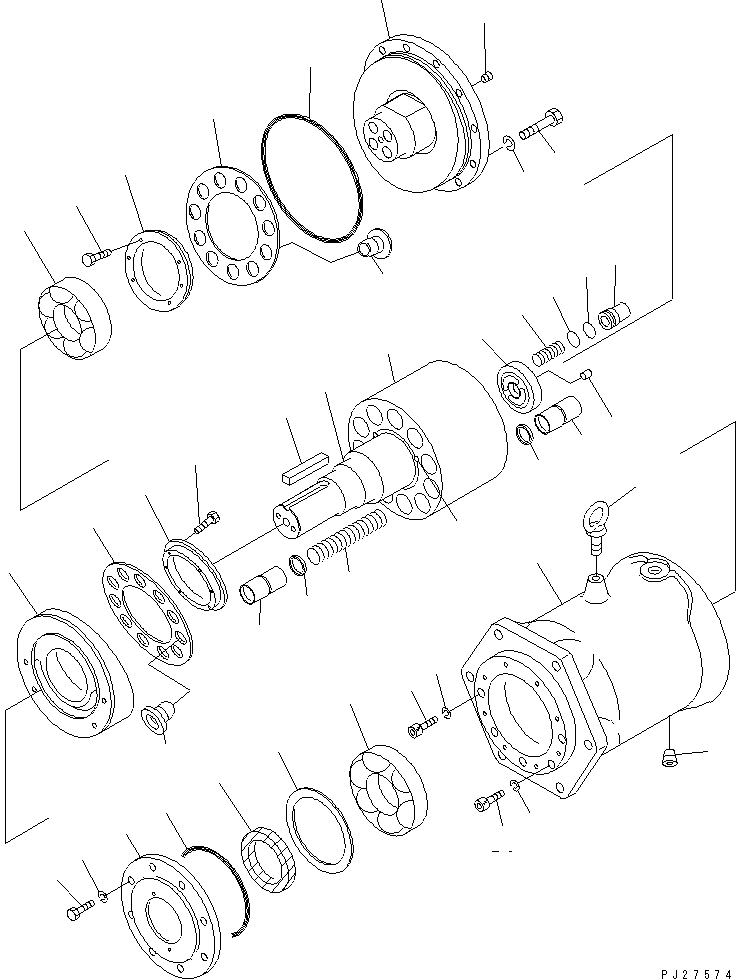 PJ27574