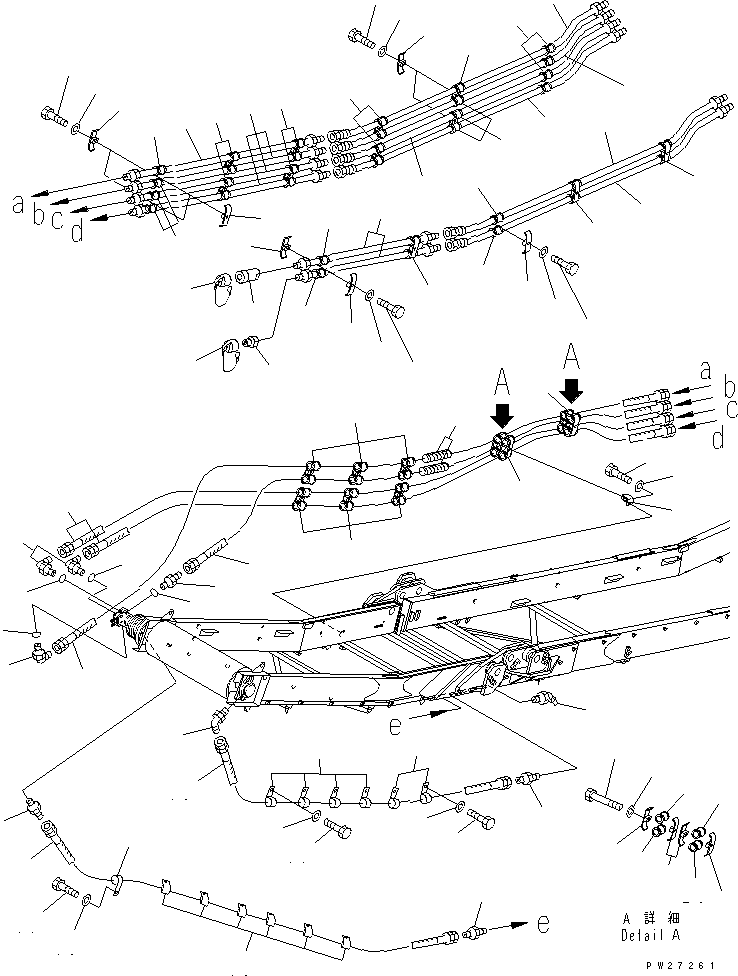 a
b
c
d
A
A
a
b
c
d
e
e
A 詳細
Detail A
PW27261