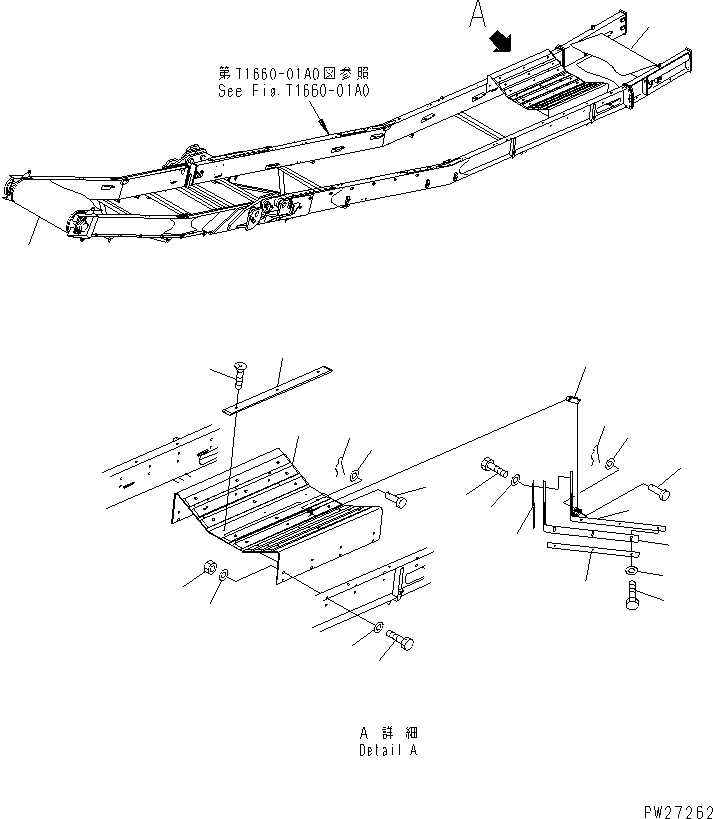 A

第T1660-01A0図参照
See Fig.T1660-01A0

A 詳細
Detail A

PW27262