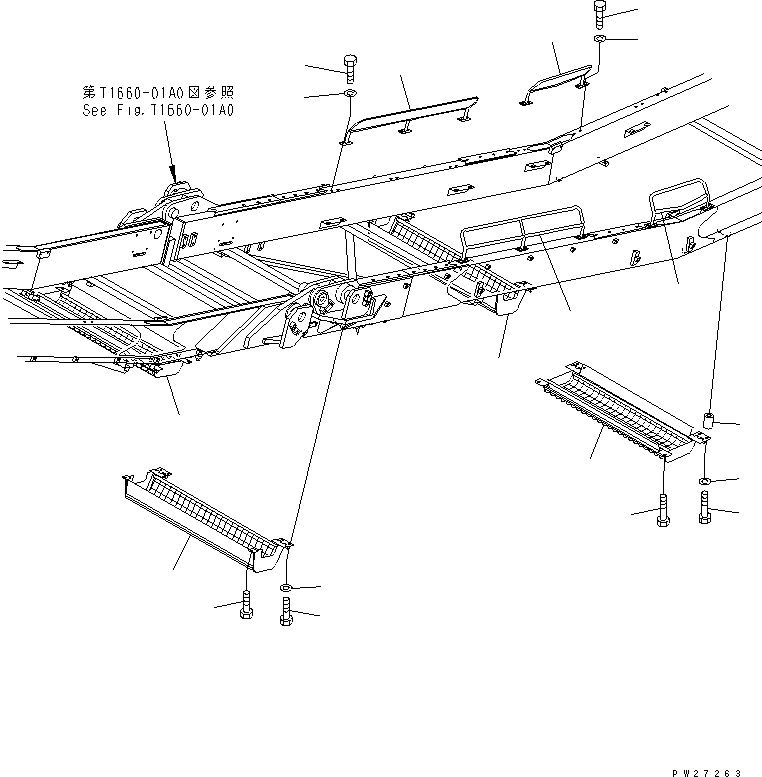 第T1660-01A0図参照
See Fig.T1660-01A0

PW27263