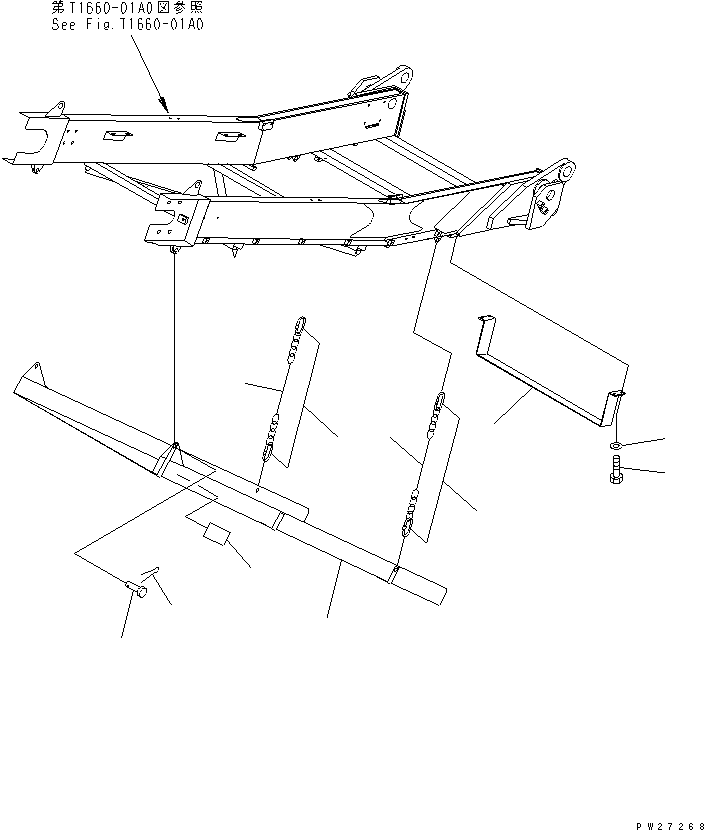 第T1660-01A0図参照
See Fig.T1660-01A0

PW27268