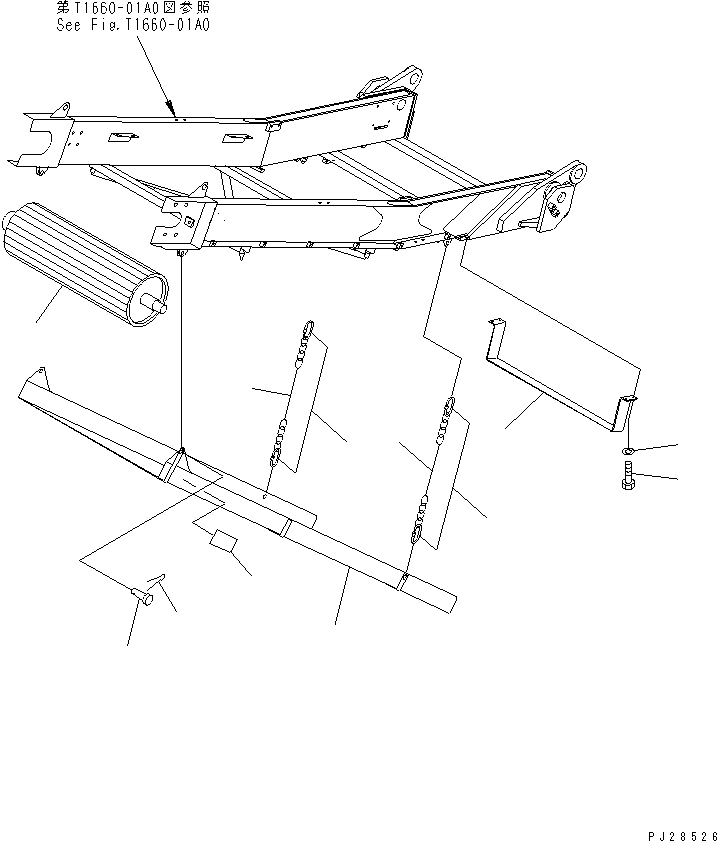 第T1660-01A0図参照
See Fig.T1660-01A0

PJ28526