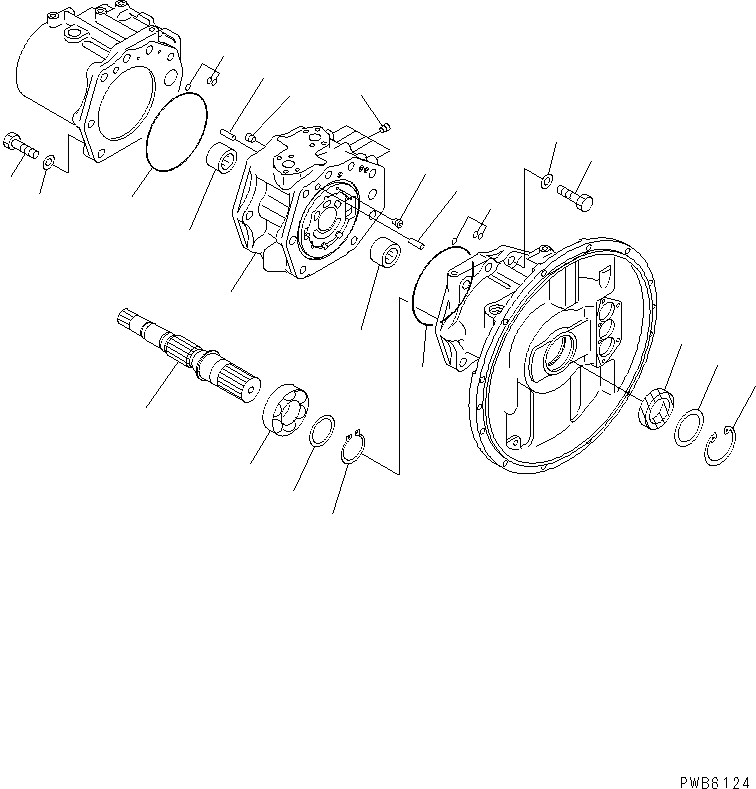 PWB6124