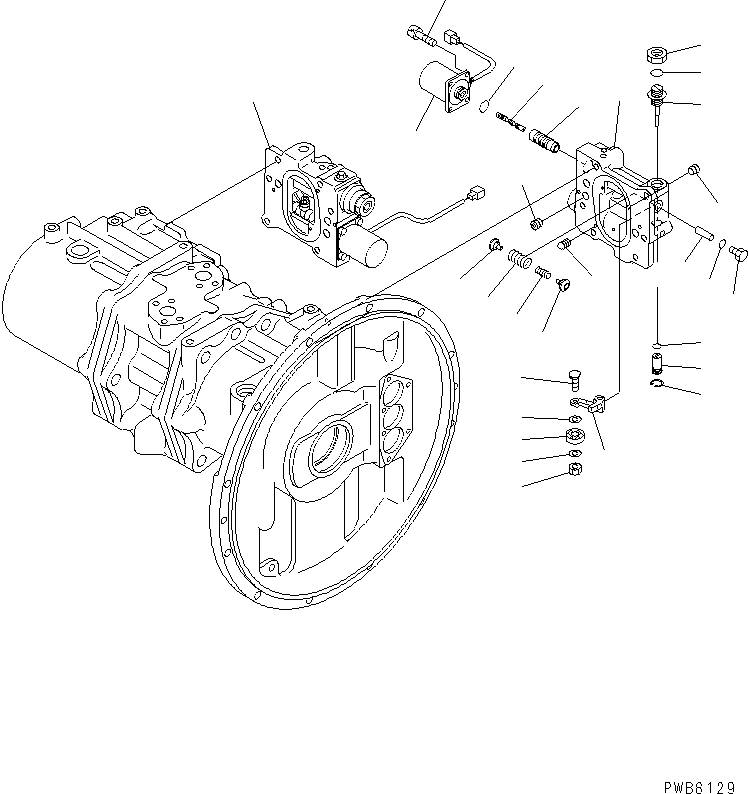 PWB6129