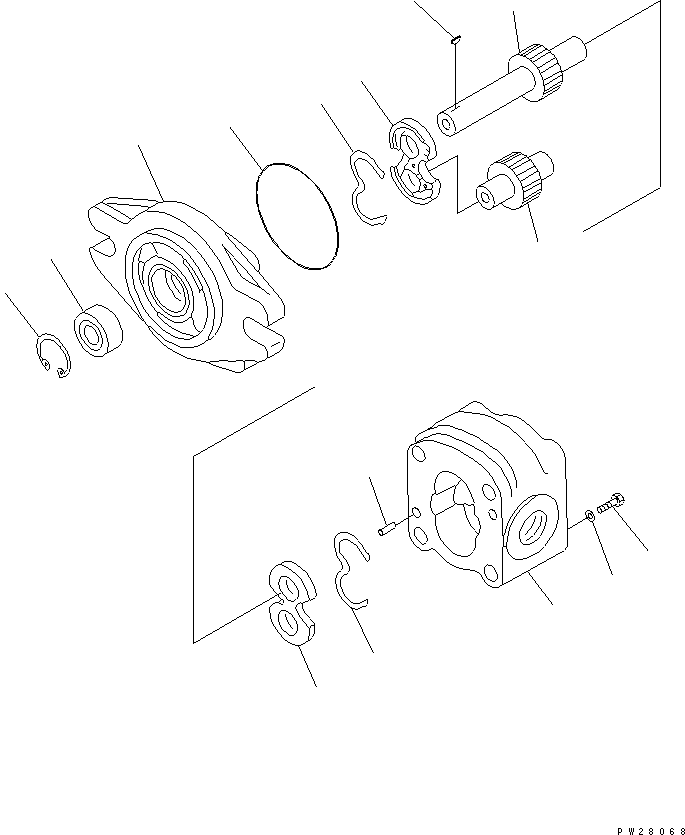 PW28068