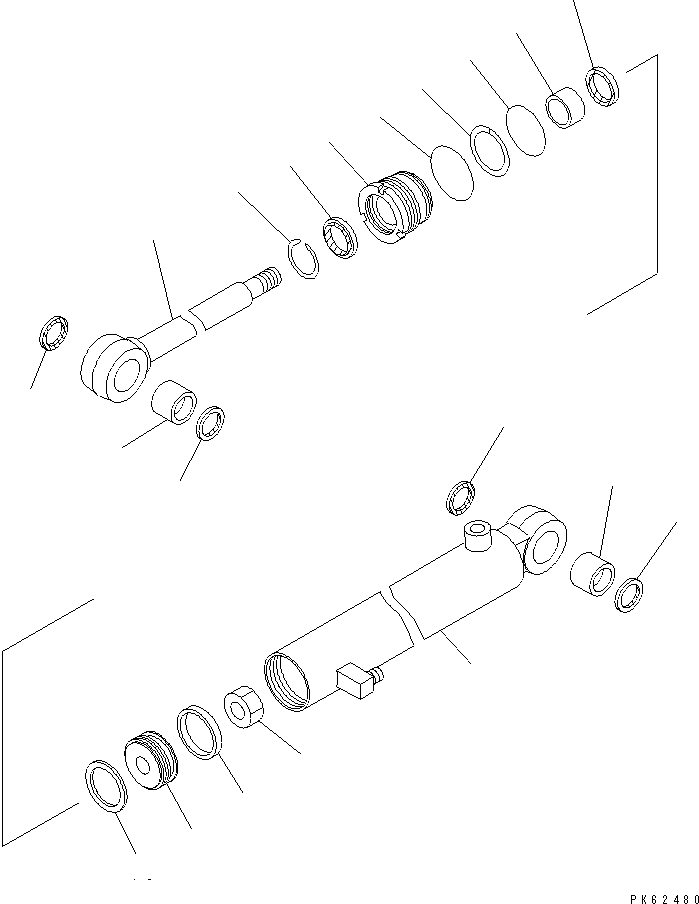 PK62480