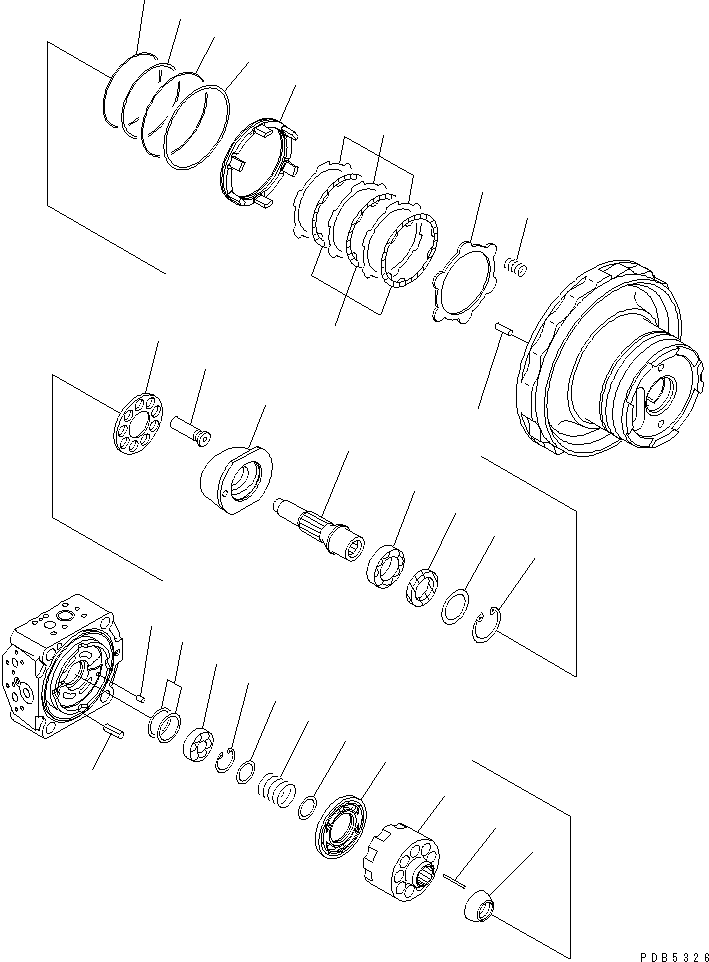 PDB5326