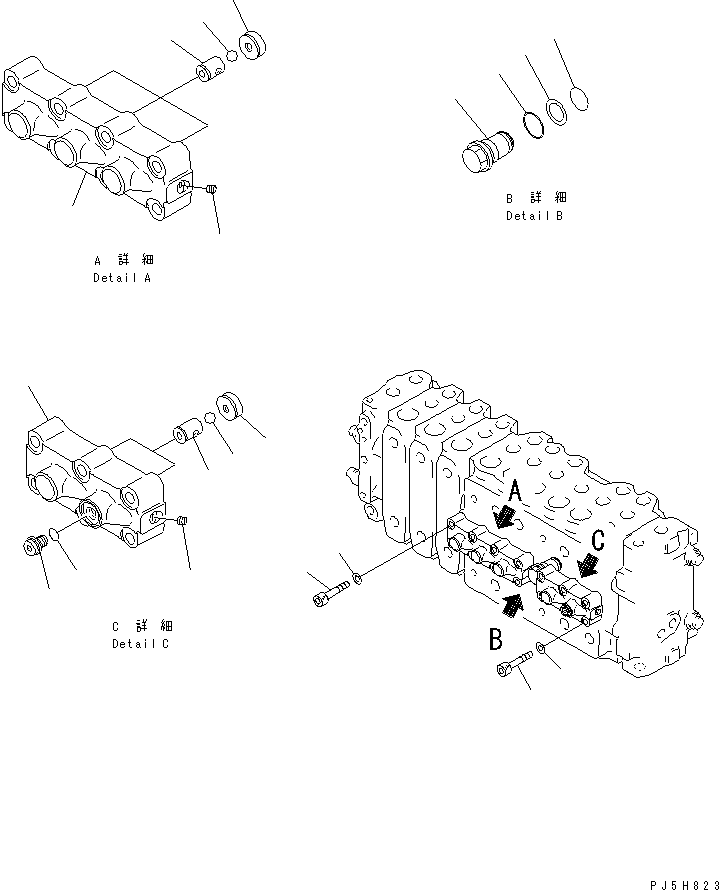 A 詳 細
Detail A

B 詳 細
Detail B

C 詳 細
Detail C

A
C
B

PJ5H823