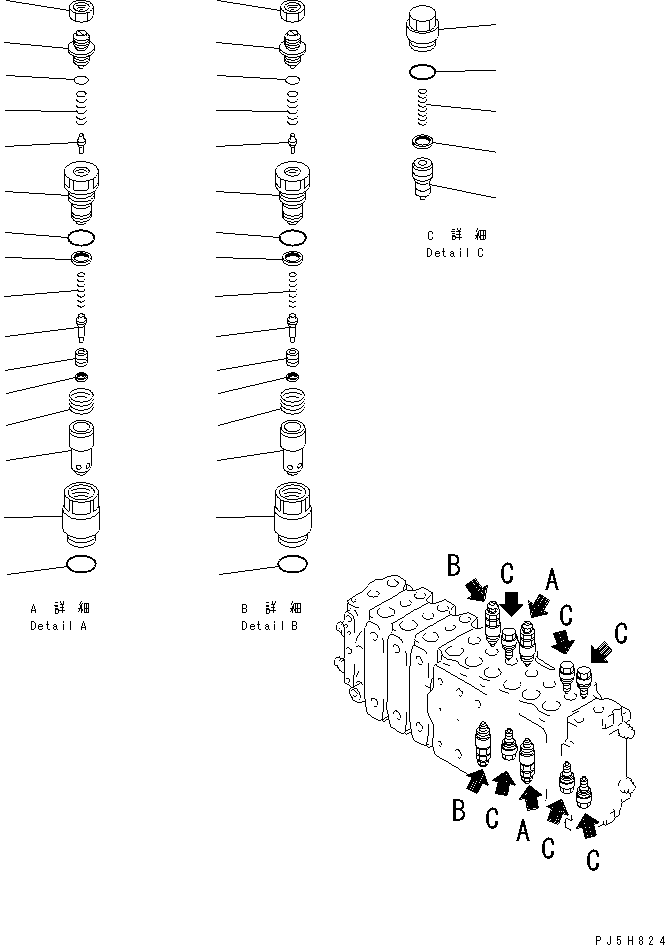 C 詳 細
Detail C

A 詳 細
Detail A

B 詳 細
Detail B

B C A C C

B C A C C

PJ5H824