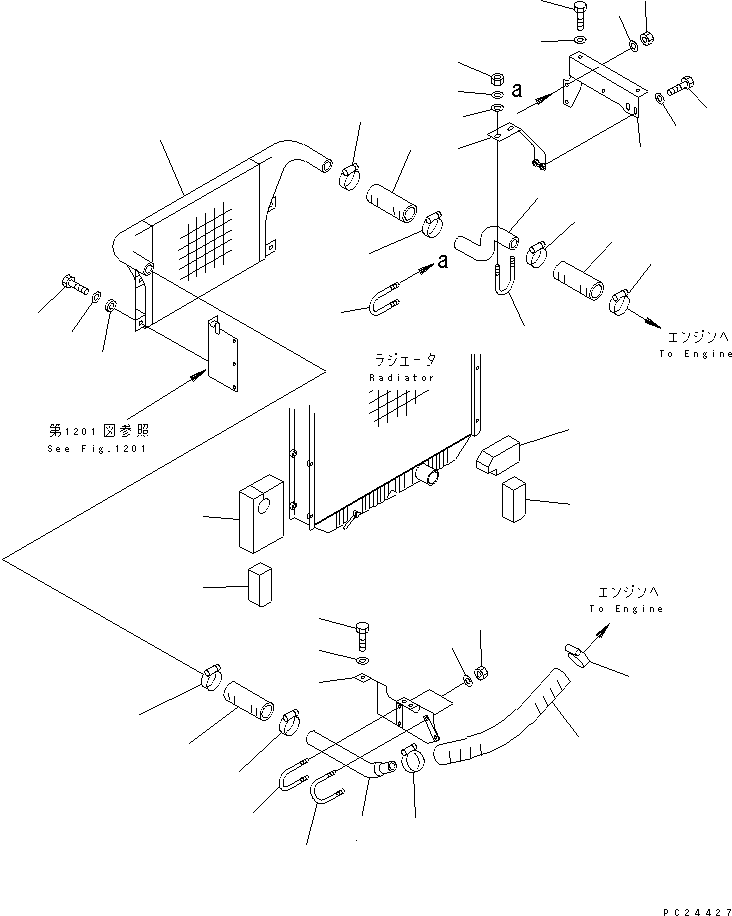 a

a

エンジンへ
To Engine

ラジエータ
Radiator

第1201図参照
See Fig.1201

エンジンへ
To Engine

PC24427