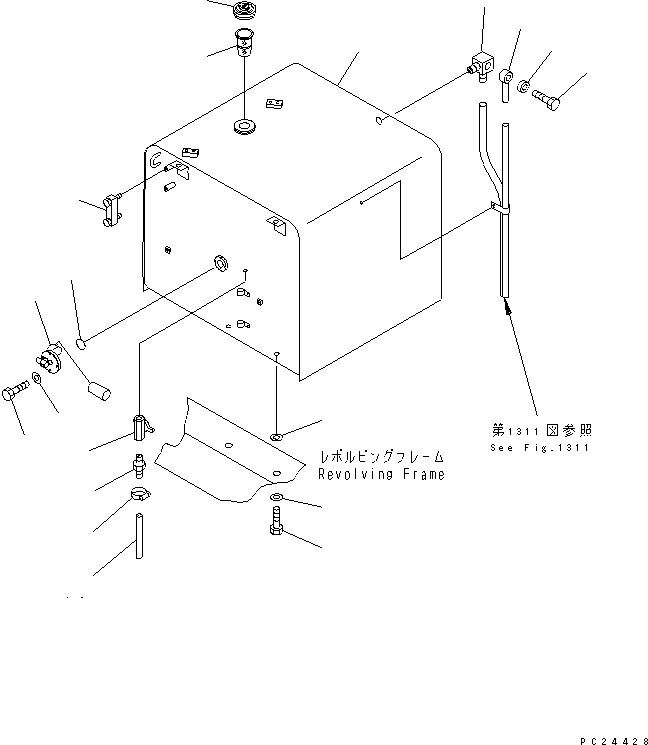 第1311図参照
See Fig.1311

レボルビングフレーム
Revolving Frame

PC24428