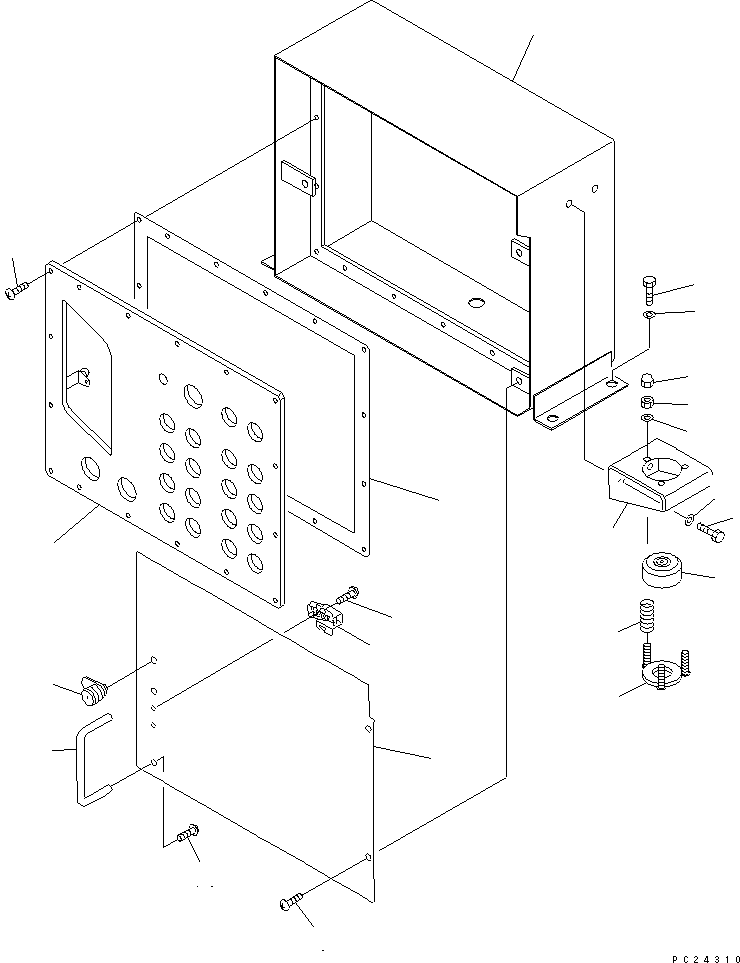 PC24310