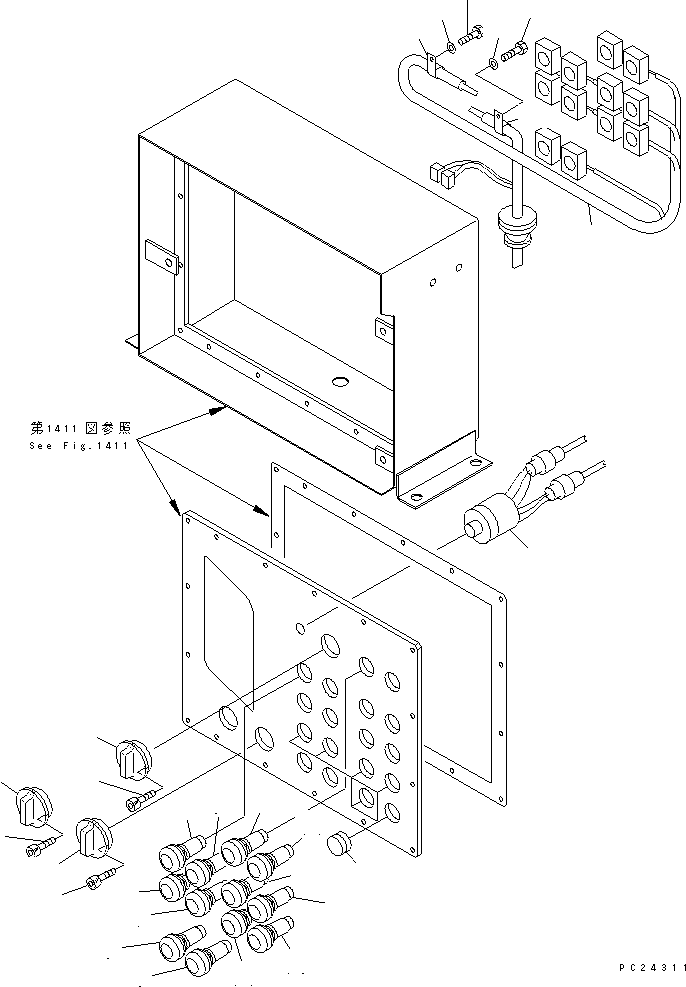 第1411図参照
See Fig.1411

PC24311