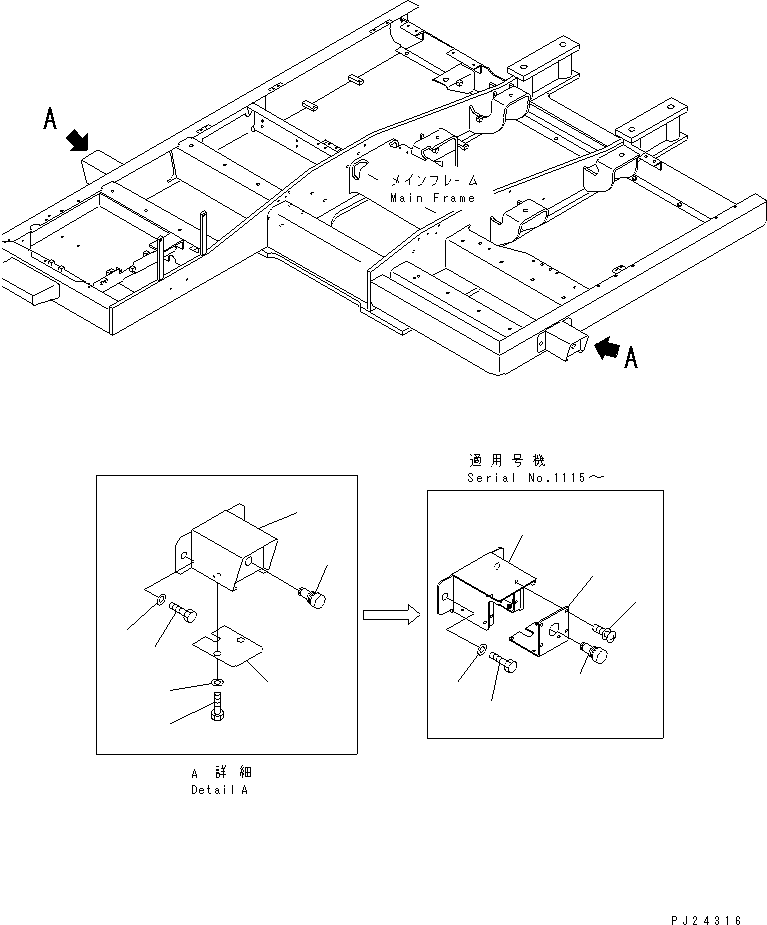 A

メインフレーム
Main Frame

A

適用号機
Serial No.1115～

A 詳細
Detail A

PJ24316