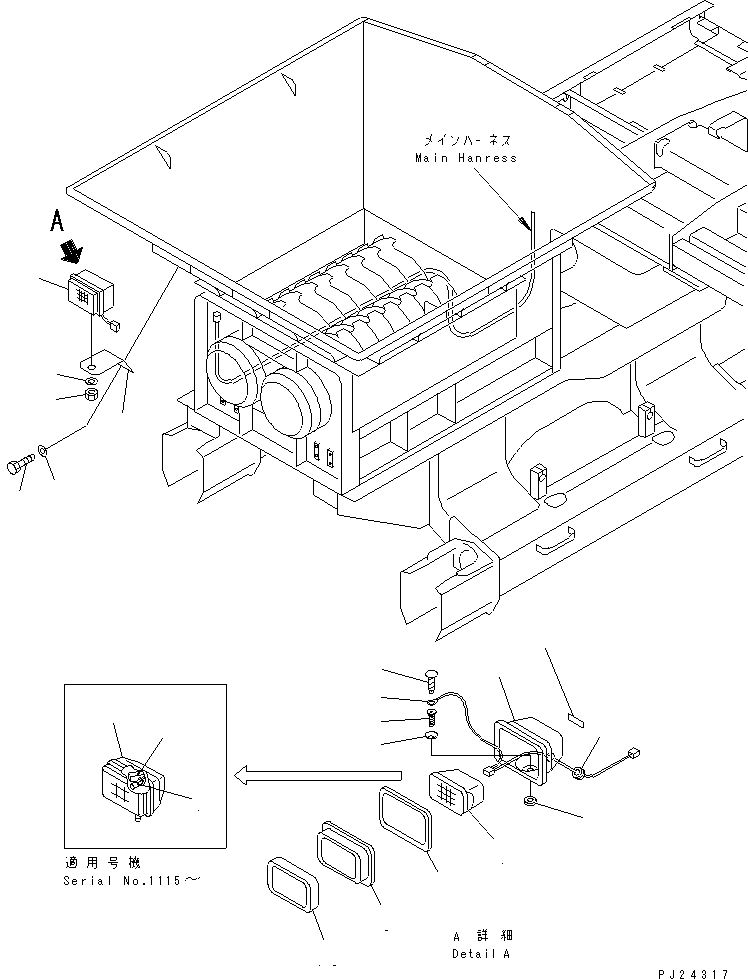 メインハーネス
Main Hanress

A

適用号機
Serial No.1115～

A 詳細
Detail A

PJ24317