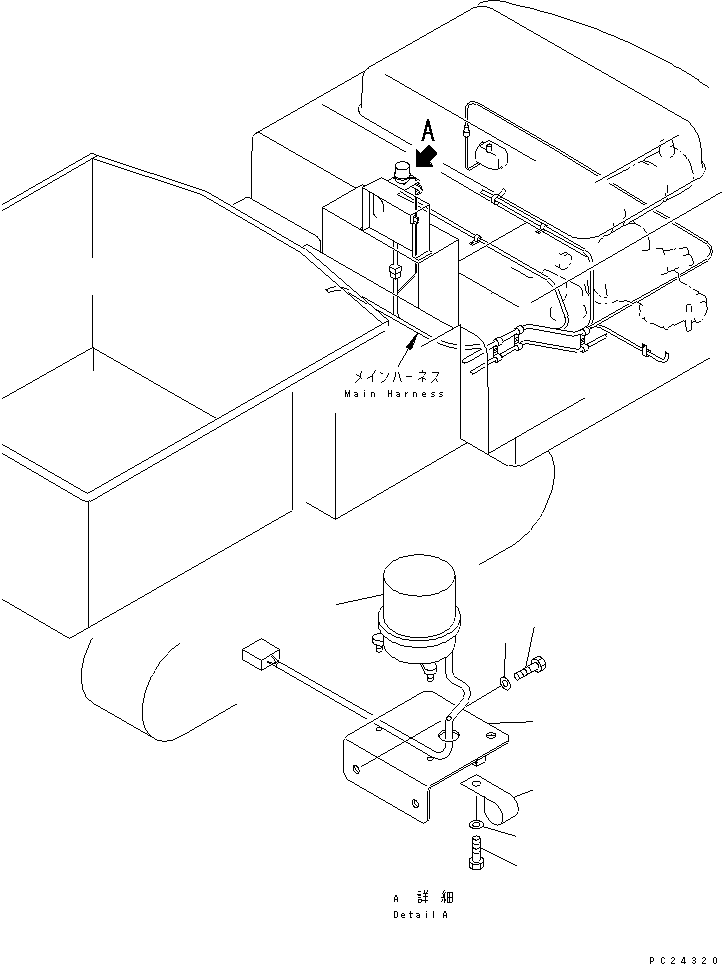 A

メインハーネス
Main Harness

A 詳細
Detail A

PC24320