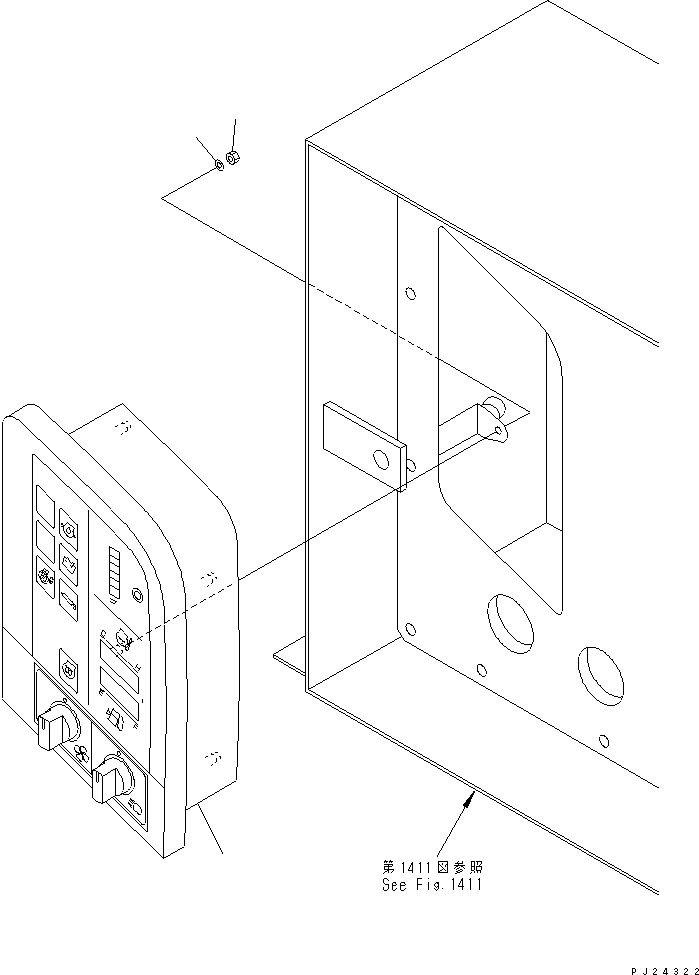 第1411図参照
See Fig.1411

PJ24322