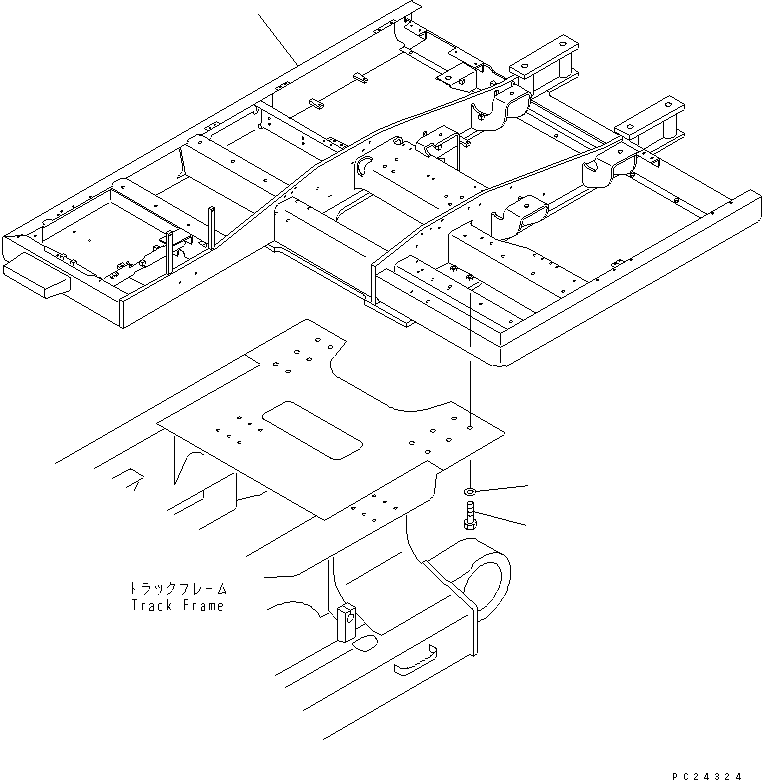 トラックフレーム
Track Frame

PC24324