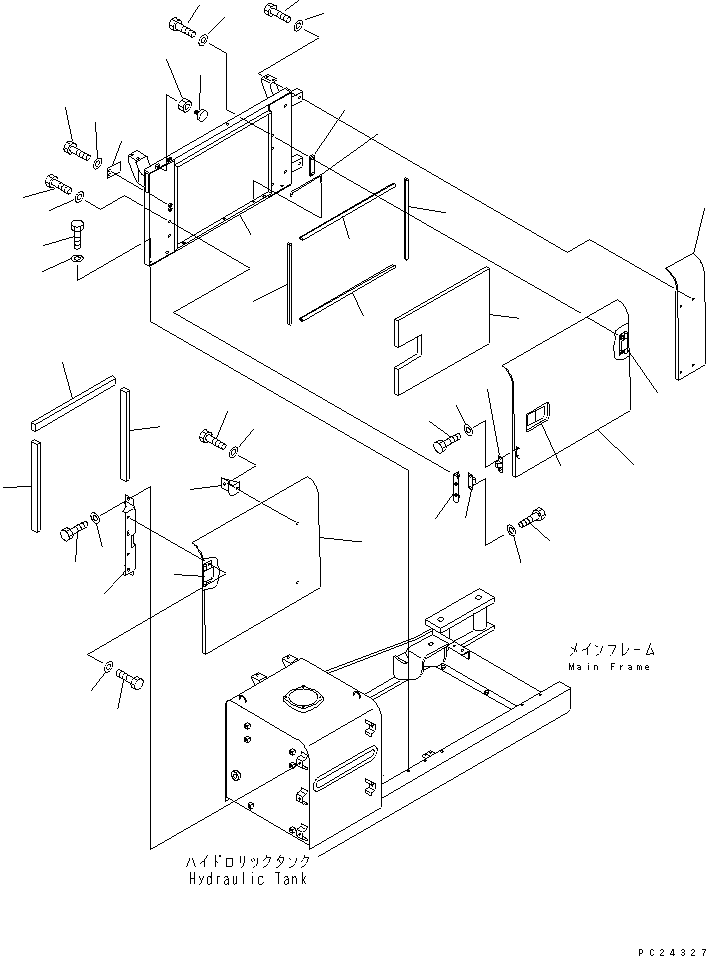 メインフレーム
Main Frame

ハイドロリックタンク
Hydraulic Tank

PC24327