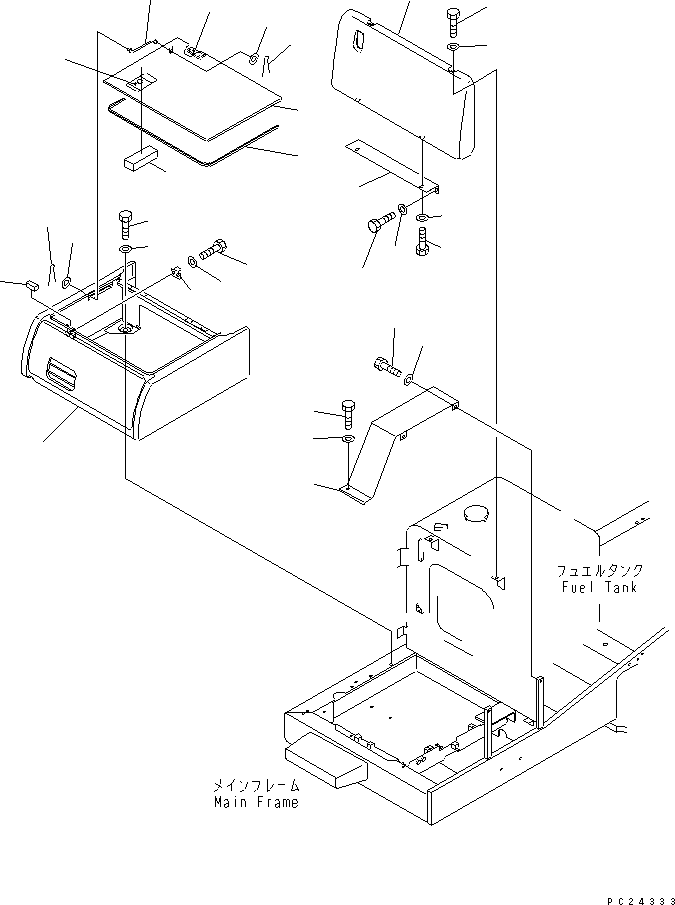 フュエルタンク
Fuel Tank

メインフレーム
Main Frame

PC24333