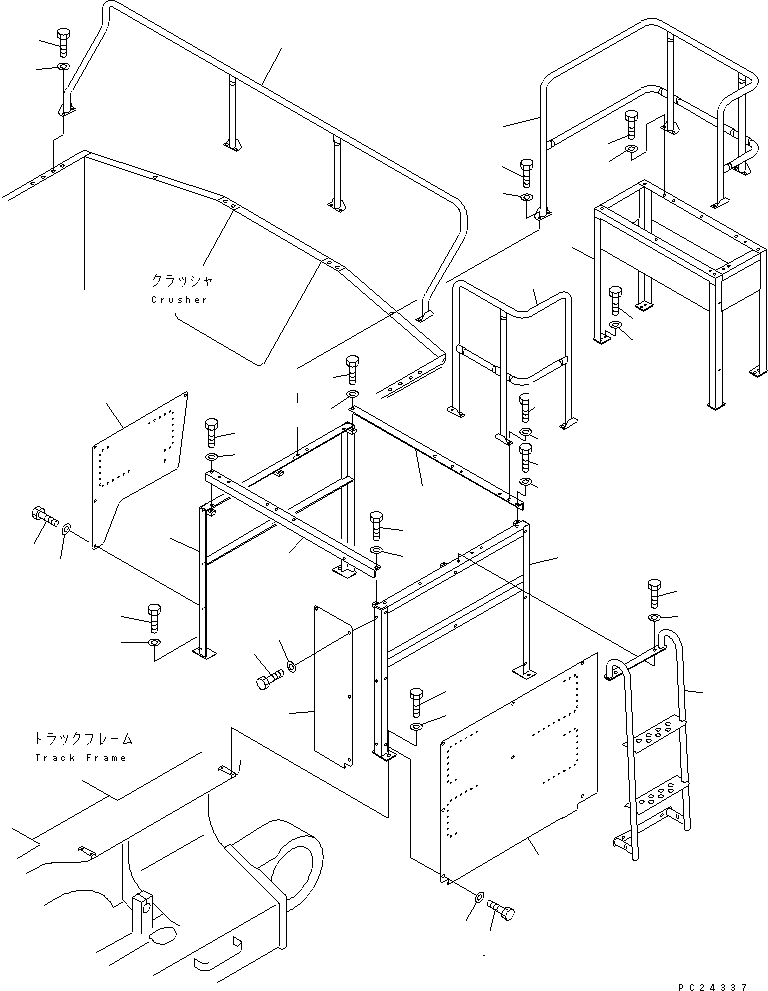 クラッシャ
Crusher

トラックフレーム
Track Frame

PC24337