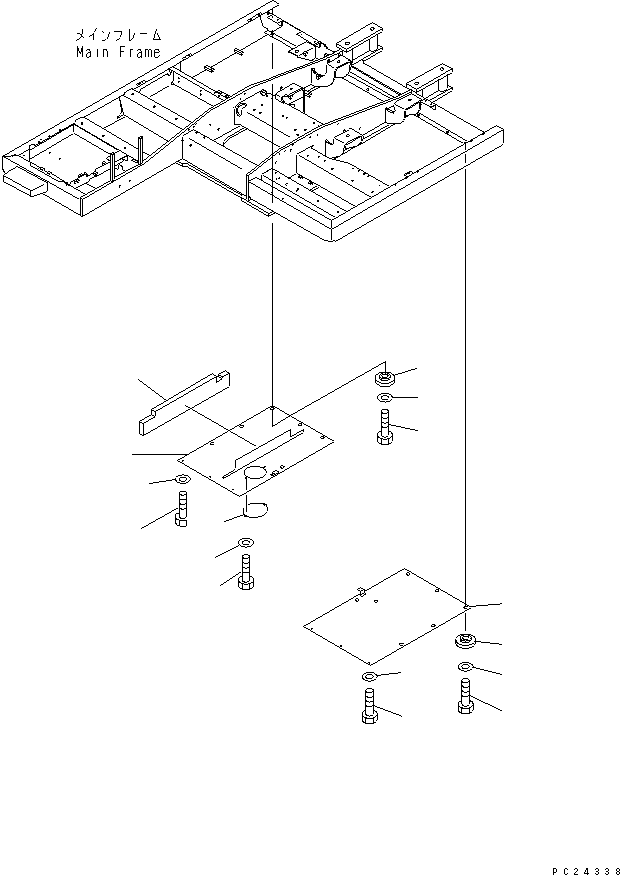 メインフレーム
Main Frame

PC24338