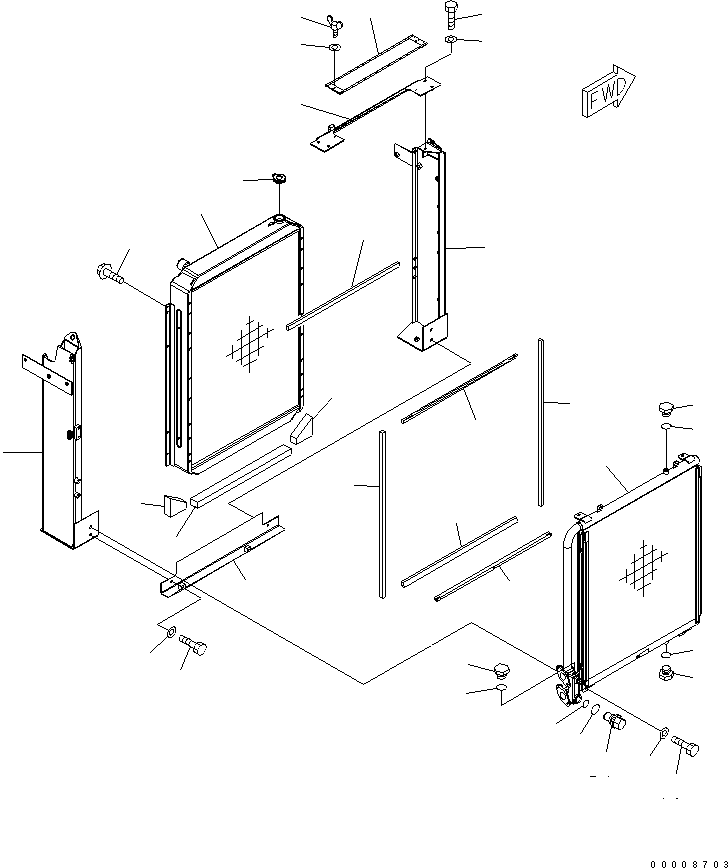 FWD

00008703