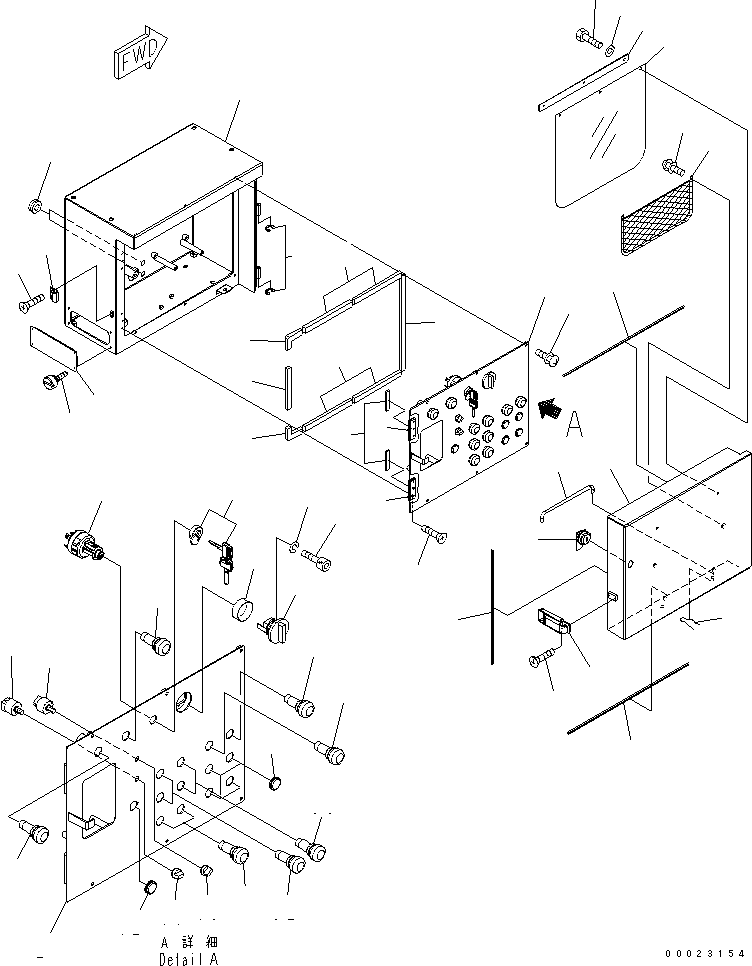 FWD

A

A 詳細
Detail A

00023154