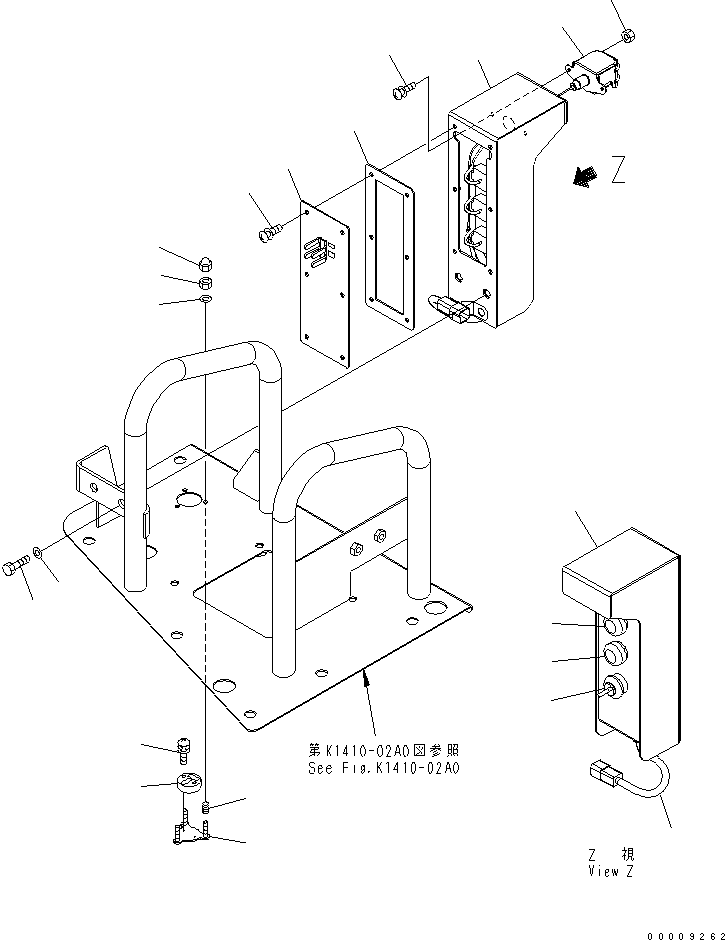 Z

第K1410-02A0図参照
See Fig.K1410-02A0

Z 視
View Z

00009262