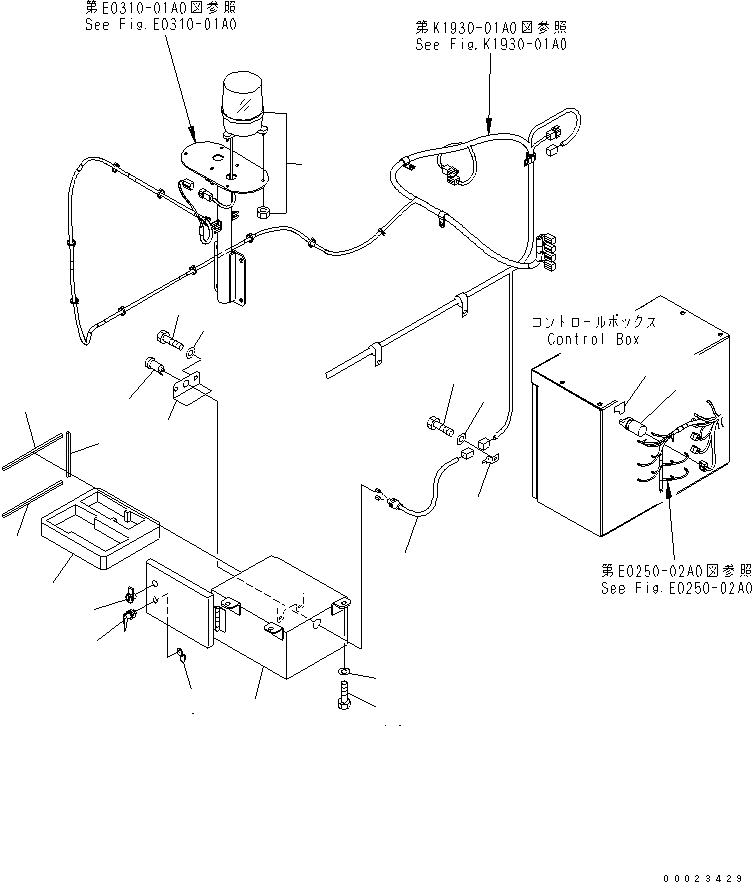 第E0310-01A0図参照
See Fig.E0310-01A0

第K1930-01A0図参照
See Fig.K1930-01A0

コントロールボックス
Control Box

第E0250-02A0図参照
See Fig.E0250-02A0

00023429