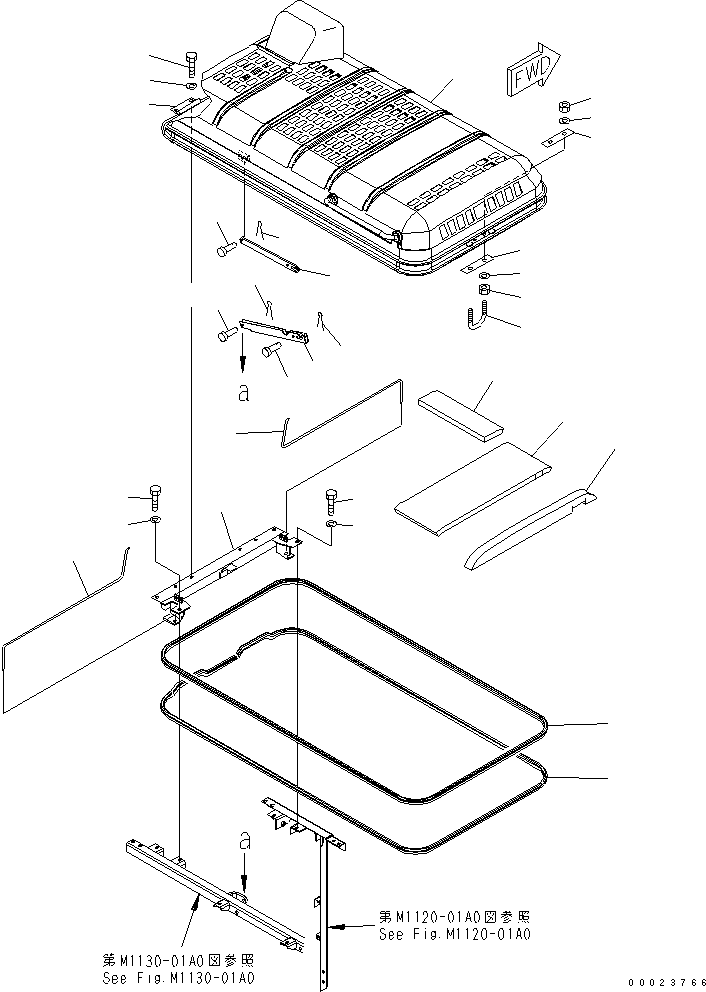 FWD

a

a

第M1120-01A0図参照
See Fig.M1120-01A0

第M1130-01A0図参照
See Fig.M1130-01A0

00023766