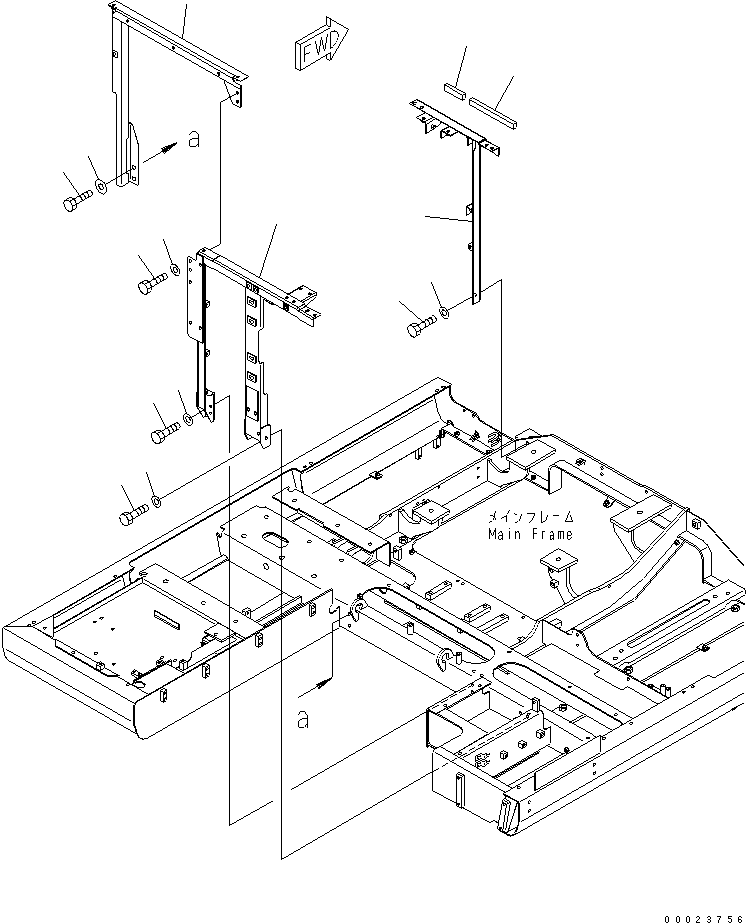 FWD

a

メインフレーム
Main Frame

a

00023756