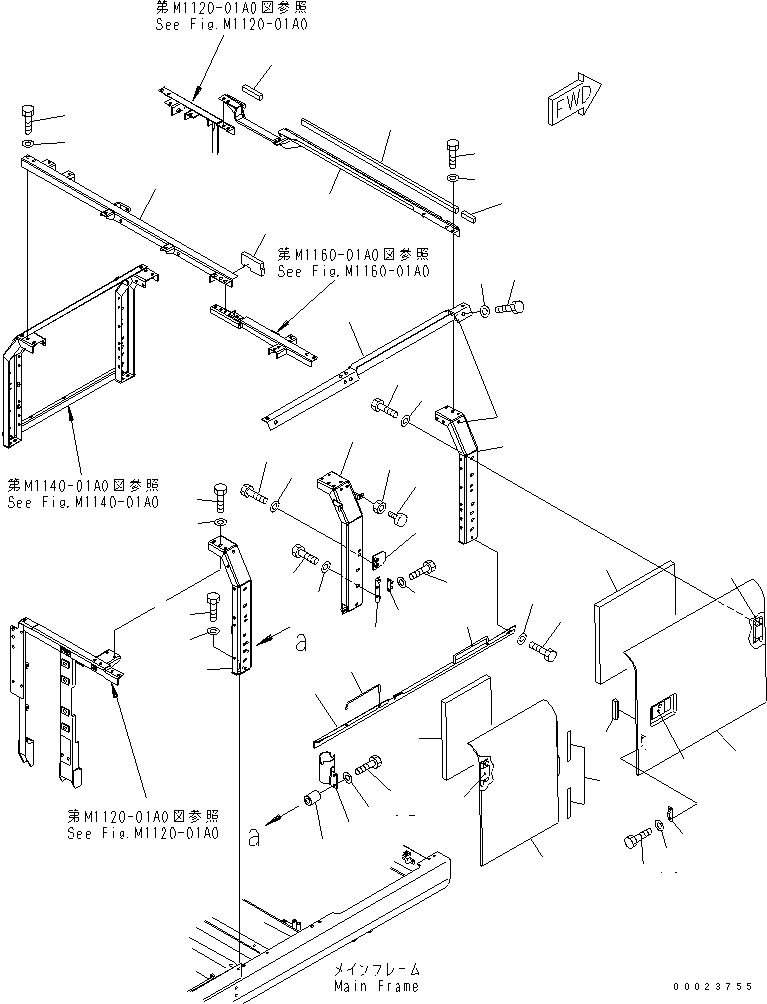 第M1120-01A0図参照
See Fig.M1120-01A0

FWD

第M1160-01A0図参照
See Fig.M1160-01A0

第M1140-01A0図参照
See Fig.M1140-01A0

a

第M1120-01A0図参照
See Fig.M1120-01A0

a

メインフレーム
Main Frame

00023755