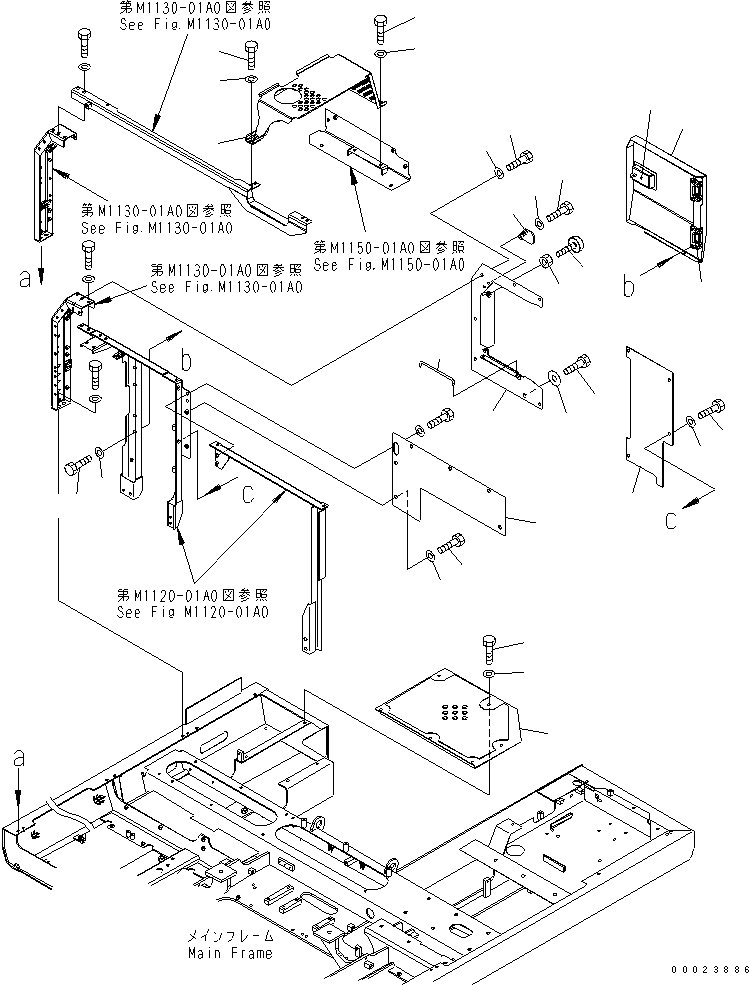 第M1130-01A0図参照
See Fig.M1130-01A0

第M1130-01A0図参照
See Fig.M1130-01A0

第M1150-01A0図参照
See Fig.M1150-01A0

a

第M1130-01A0図参照
See Fig.M1130-01A0

b

b

c

c

第M1120-01A0図参照
See Fig M1120-01A0

a

メインフレーム
Main Frame

00023886