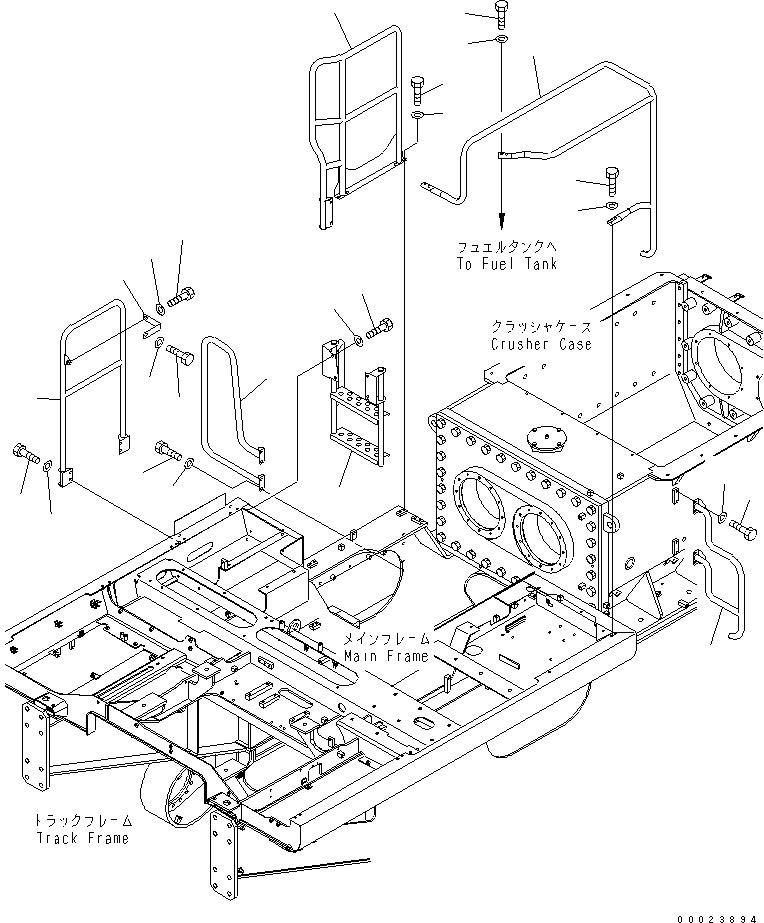 フュエルタンクへ
To Fuel Tank

クラッシャケース
Crusher Case

メインフレーム
Main Frame

トラックフレーム
Track Frame

00023894