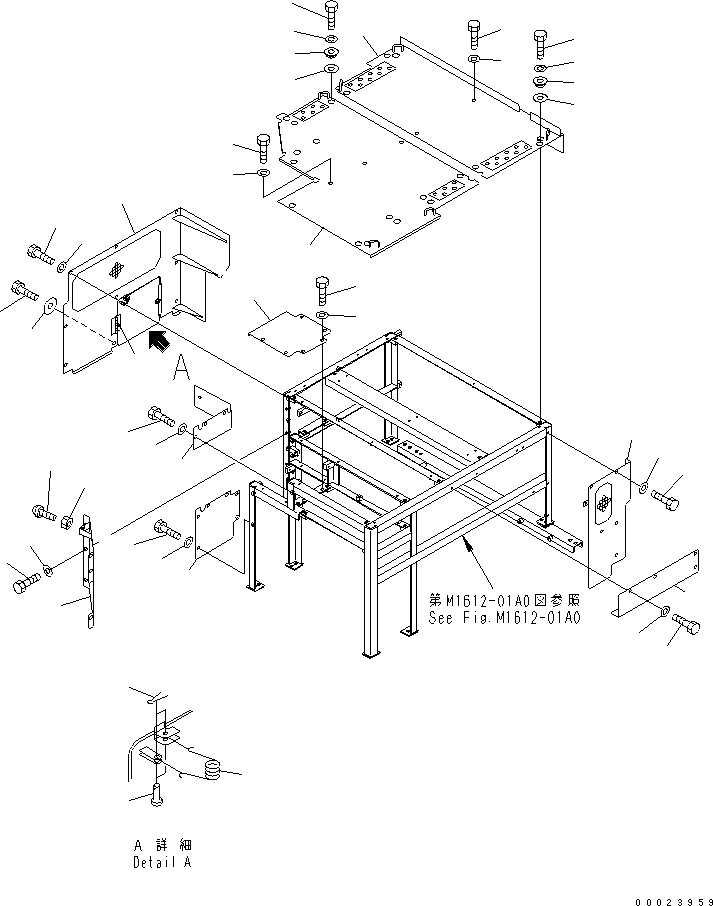 A

第M1612-01A0図参照
See Fig.M1612-01A0

A 詳細
Detail A

00023959