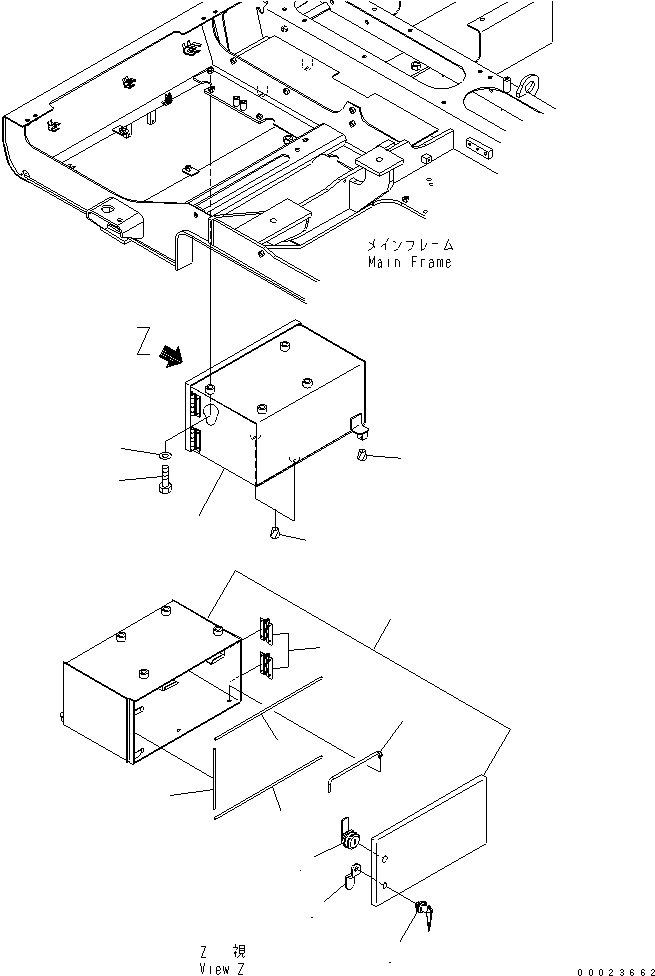 メインフレーム
Main Frame

Z

Z 視
View Z

00023662