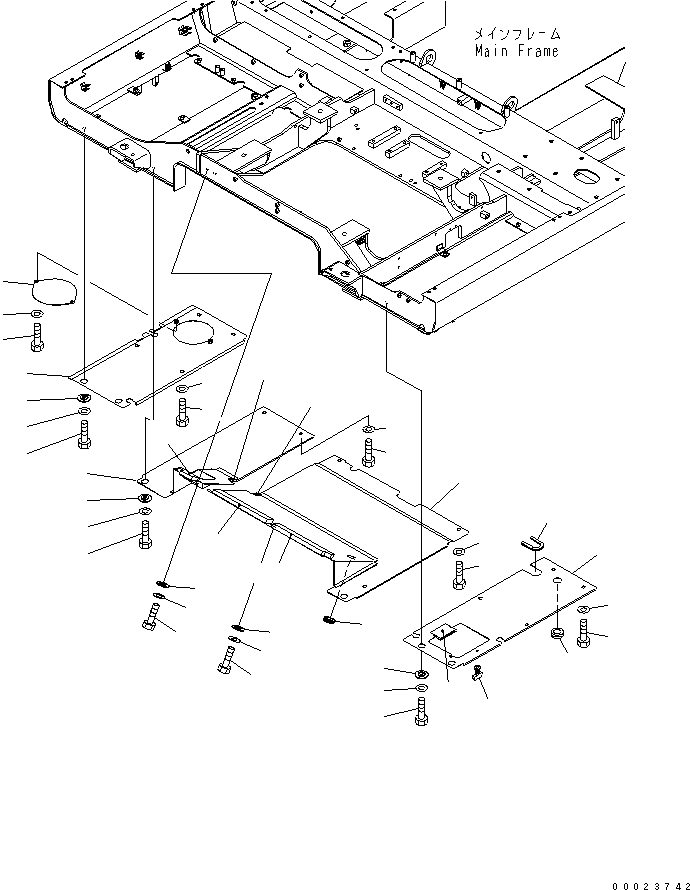 メインフレーム
Main Frame

00023742