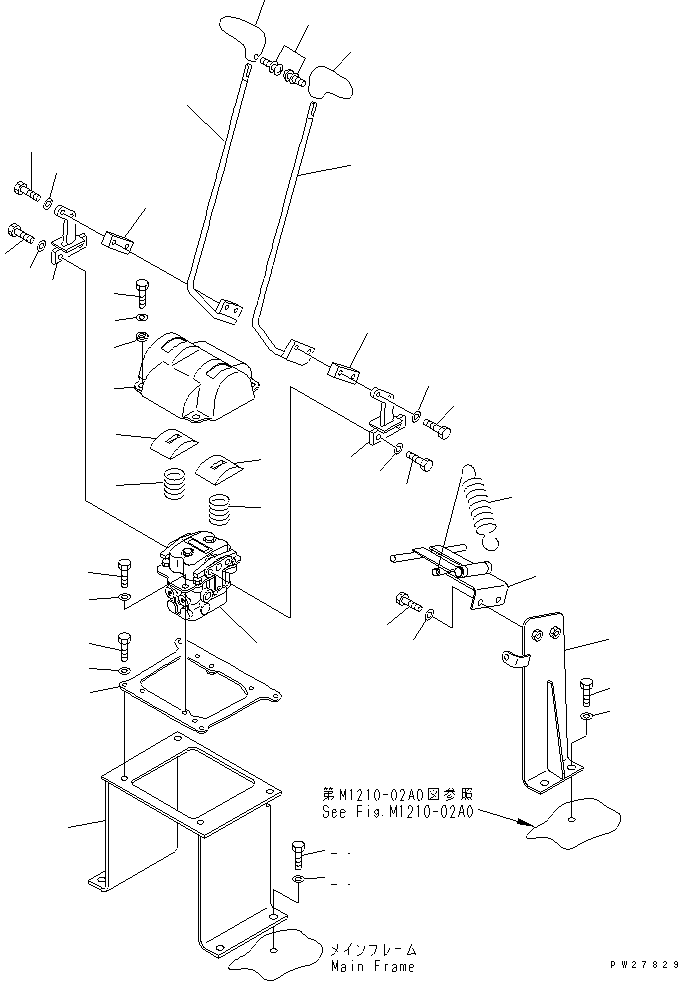 第M1210-02A0図参照
See Fig.M1210-02A0

メインフレーム
Main Frame

PW27829