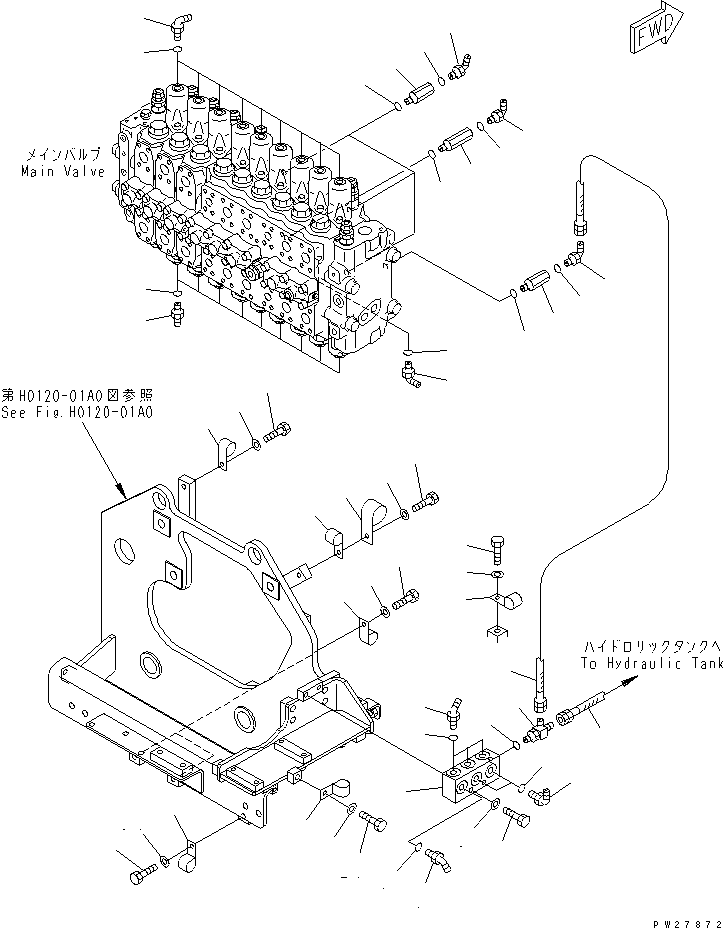 FWD

メインバルブ
Main Valve

第H0120-01A0図参照
See Fig.H0120-01A0

ハイドロリックタンクへ
To Hydraulic Tank

PW27872