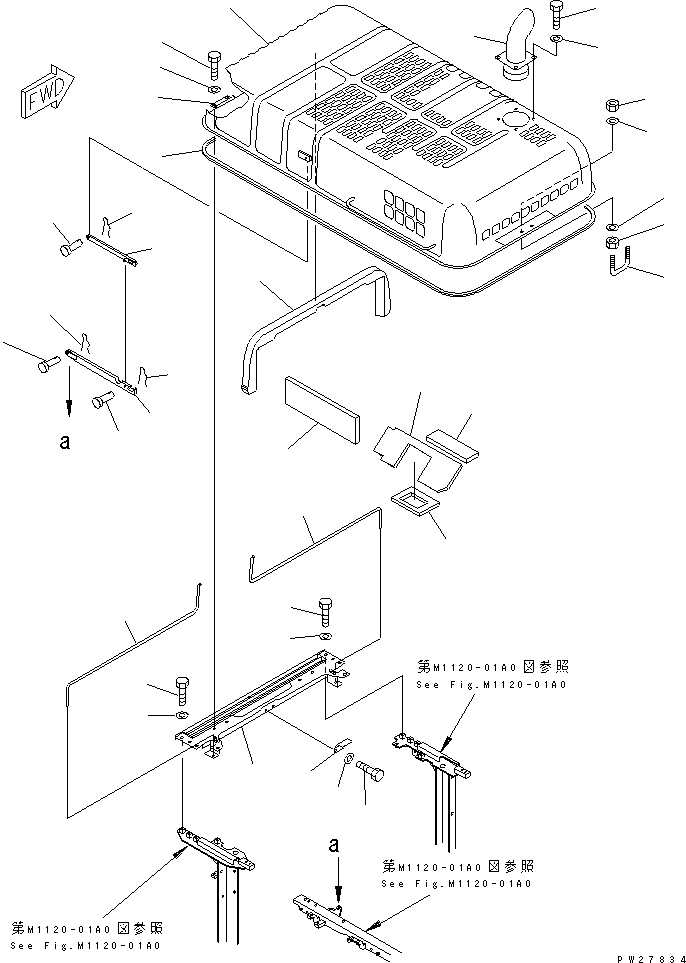 FWD

a

第M1120-01A0図参照
See Fig.M1120-01A0

a

第M1120-01A0図参照
See Fig.M1120-01A0

第M1120-01A0図参照
See Fig.M1120-01A0

PW27834