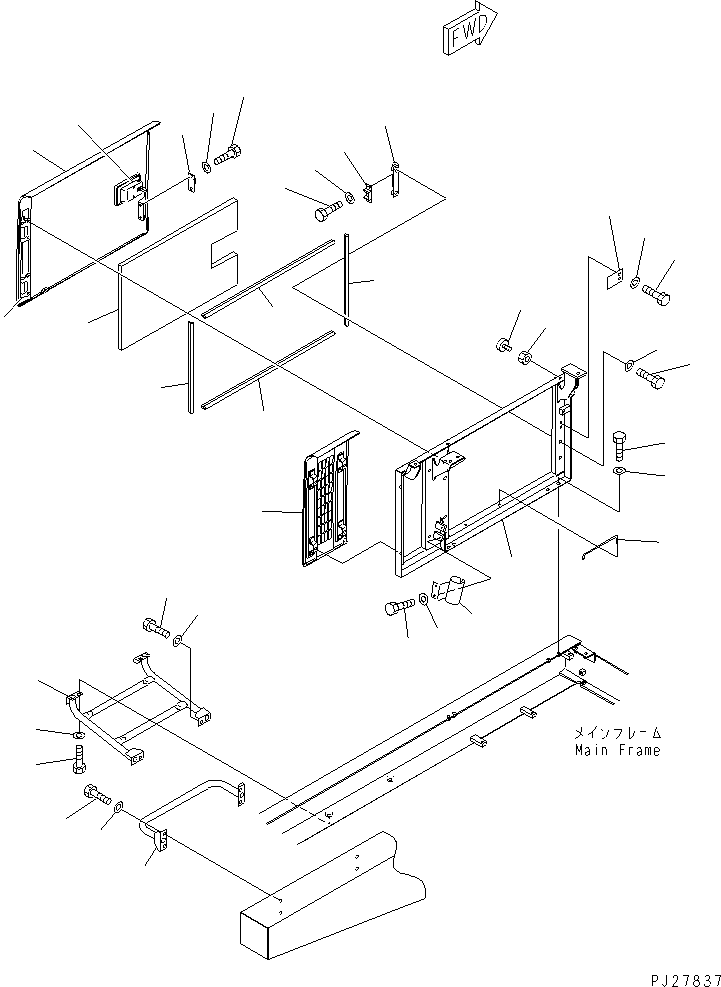 FWD

メインフレーム
Main Frame

PJ27837