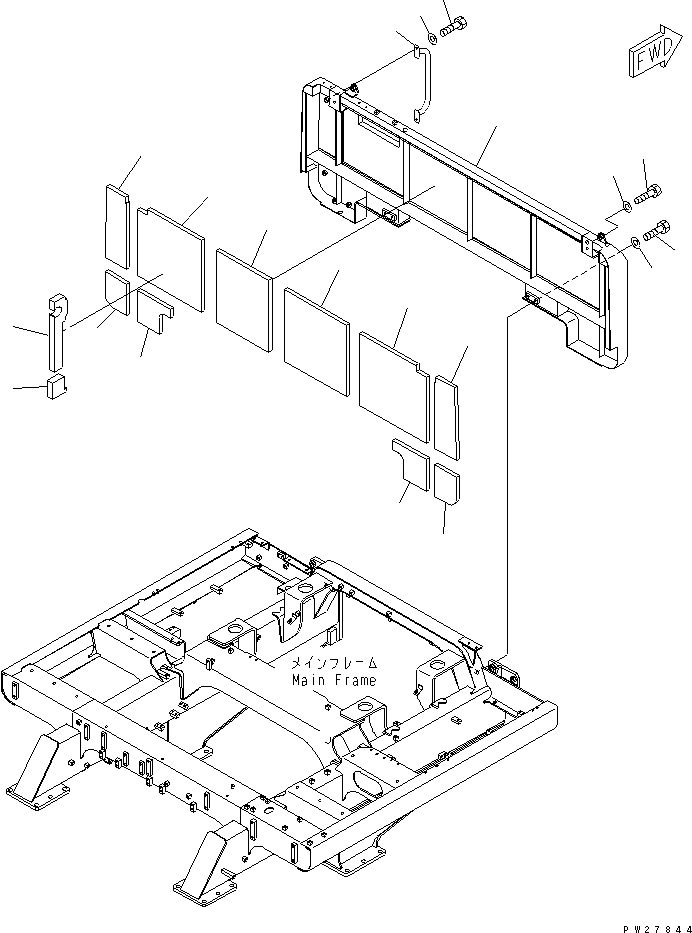 FWD

メインフレーム
Main Frame

PW27844