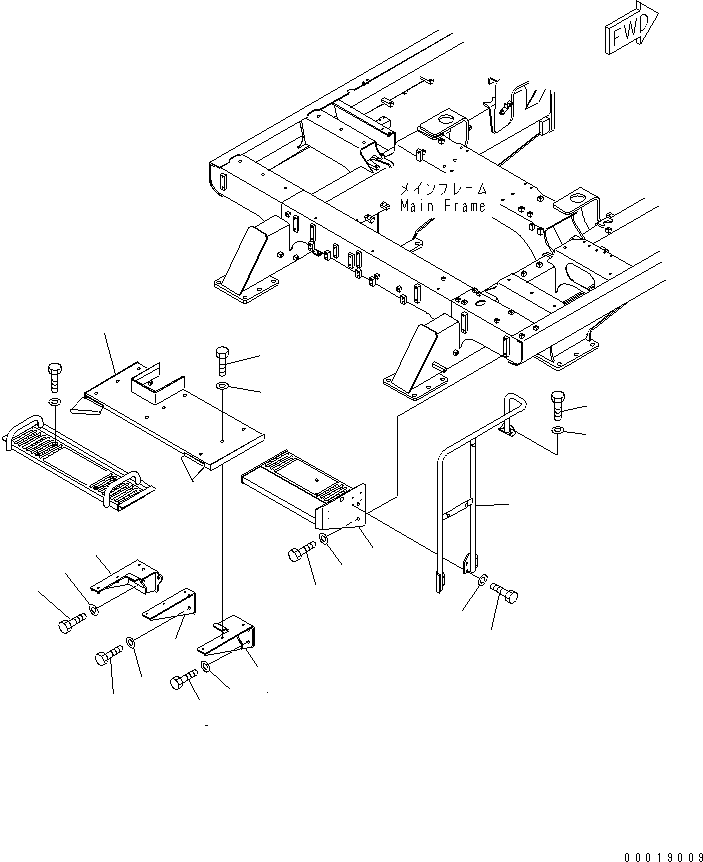 FWD

メインフレーム
Main Frame

00019009