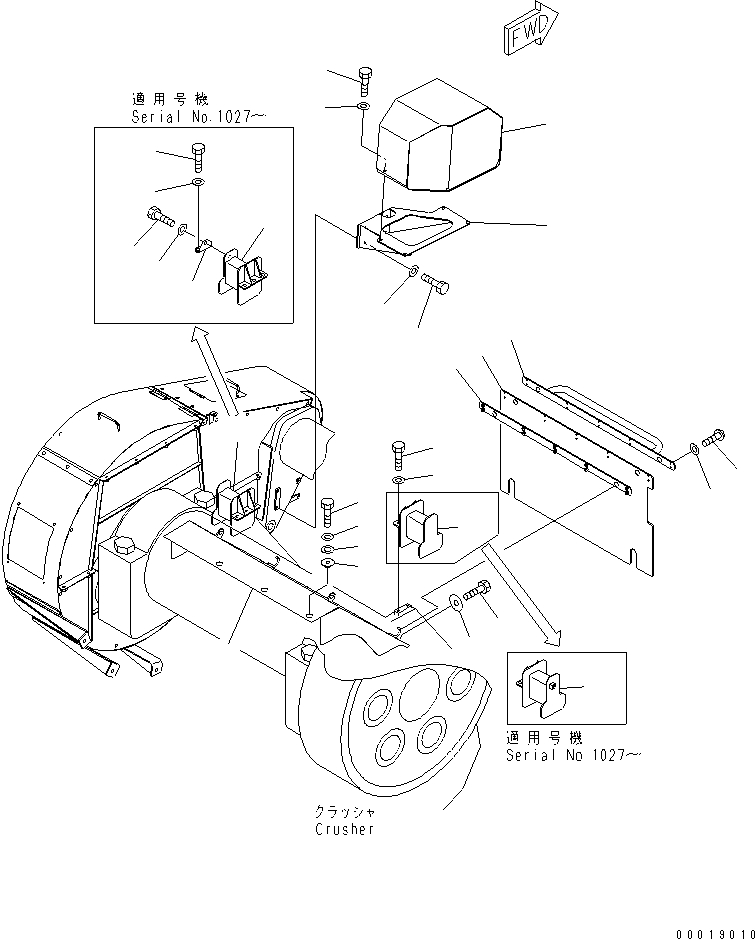 FWD

適用号機
Serial No.1027~

適用号機
Serial No 1027~

クラッシャ
Crusher

00019010