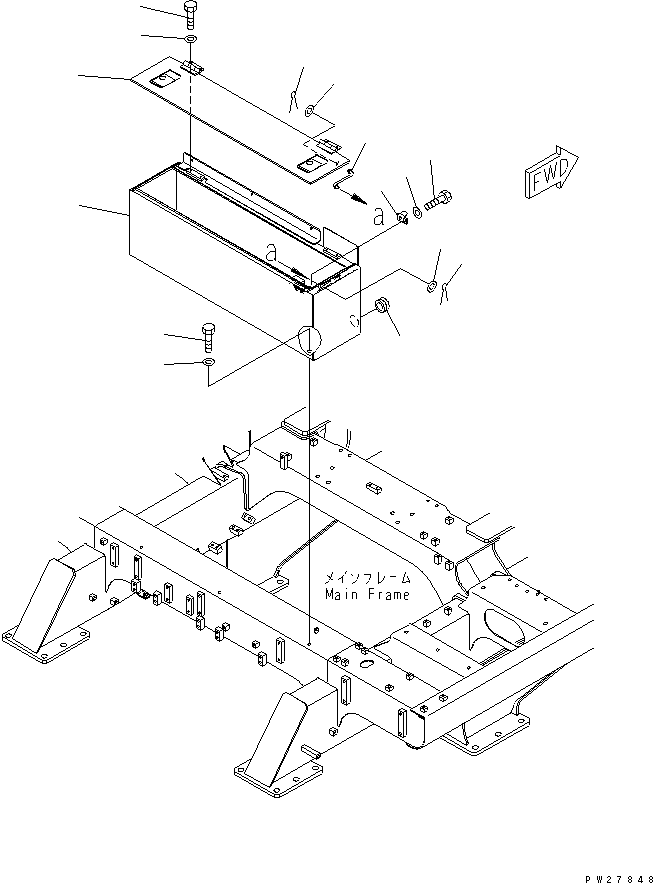 FWD

a

a

メインフレーム
Main Frame

PW27848