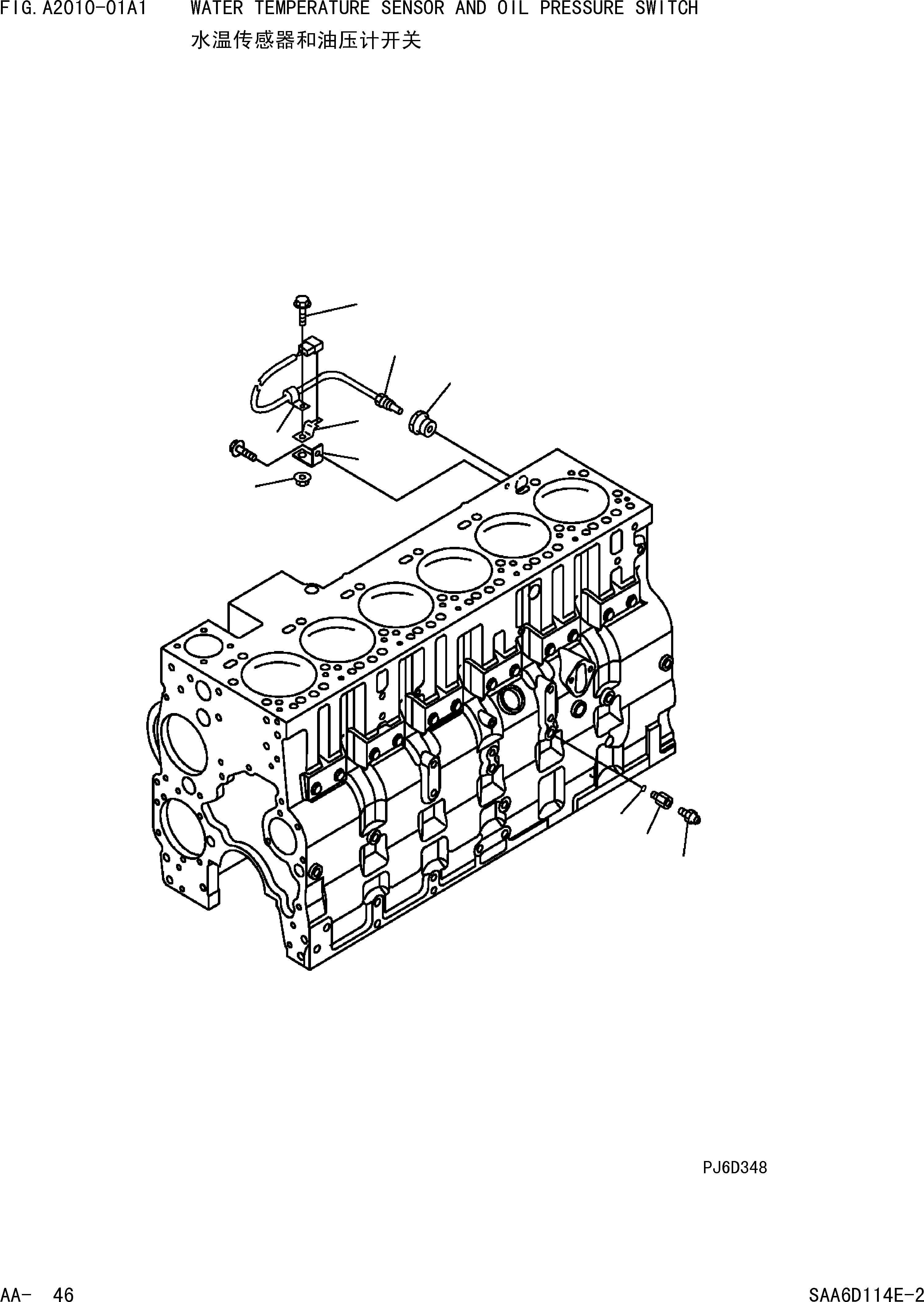 FIG.A2010-01A1 WATER TEMPERATURE SENSOR AND OIL PRESSURE SWITCH
水温传感器和油压计开关

PJ6D348

AA- 46

SAA6D114E-2